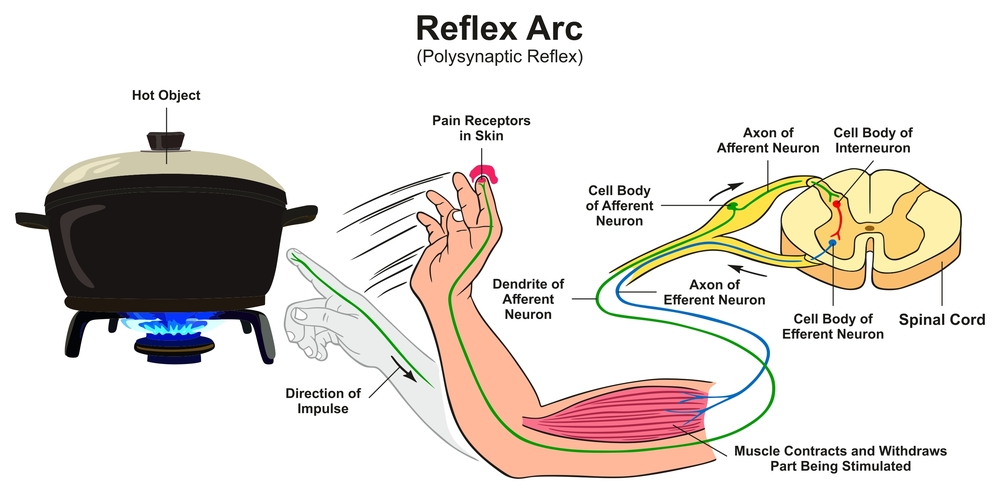 Reflex Arc
(Polysynaptic Reflex)

Hot Object

Pain Receptors in Skin

Axon of Afferent Neuron

Cell Body of Interneuron

Cell Body of Afferent Neuron

Dendrite of Afferent Neuron

Axon of Efferent Neuron

Cell Body of Efferent Neuron

Spinal Cord

Direction of Impulse

Muscle Contracts and Withdraws Part Being Stimulated