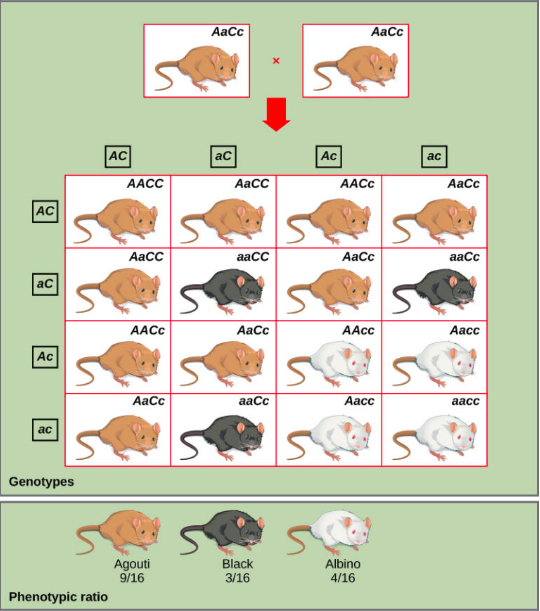 AaCc × AaCc

| | AC | aC | Ac | ac |
|---|---|---|---|---|
| AC | AACC | AaCC | AACc | AaCc |
| aC | AaCC | aaCC | AaCc | aaCc |
| Ac | AACc | AaCc | AAcc | Aacc |
| ac | AaCc | aaCc | Aacc | aacc |

Genotypes

Agouti
9/16

Black
3/16

Albino
4/16

Phenotypic ratio